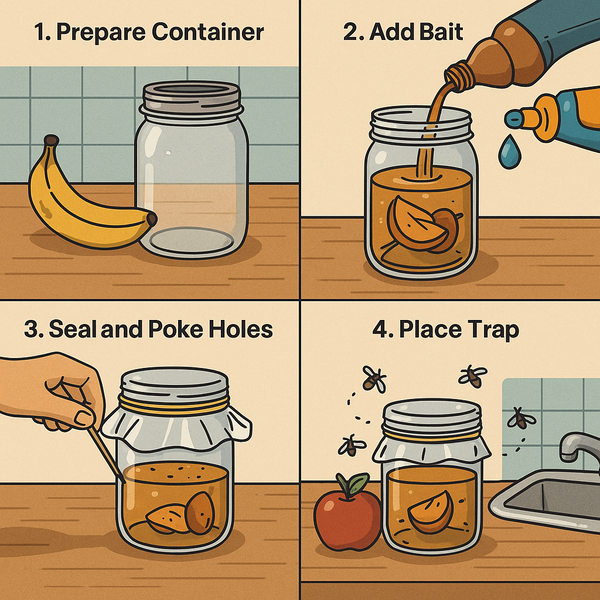 1. Prepare Container

2. Add Bait

3. Seal and Poke Holes

4. Place Trap