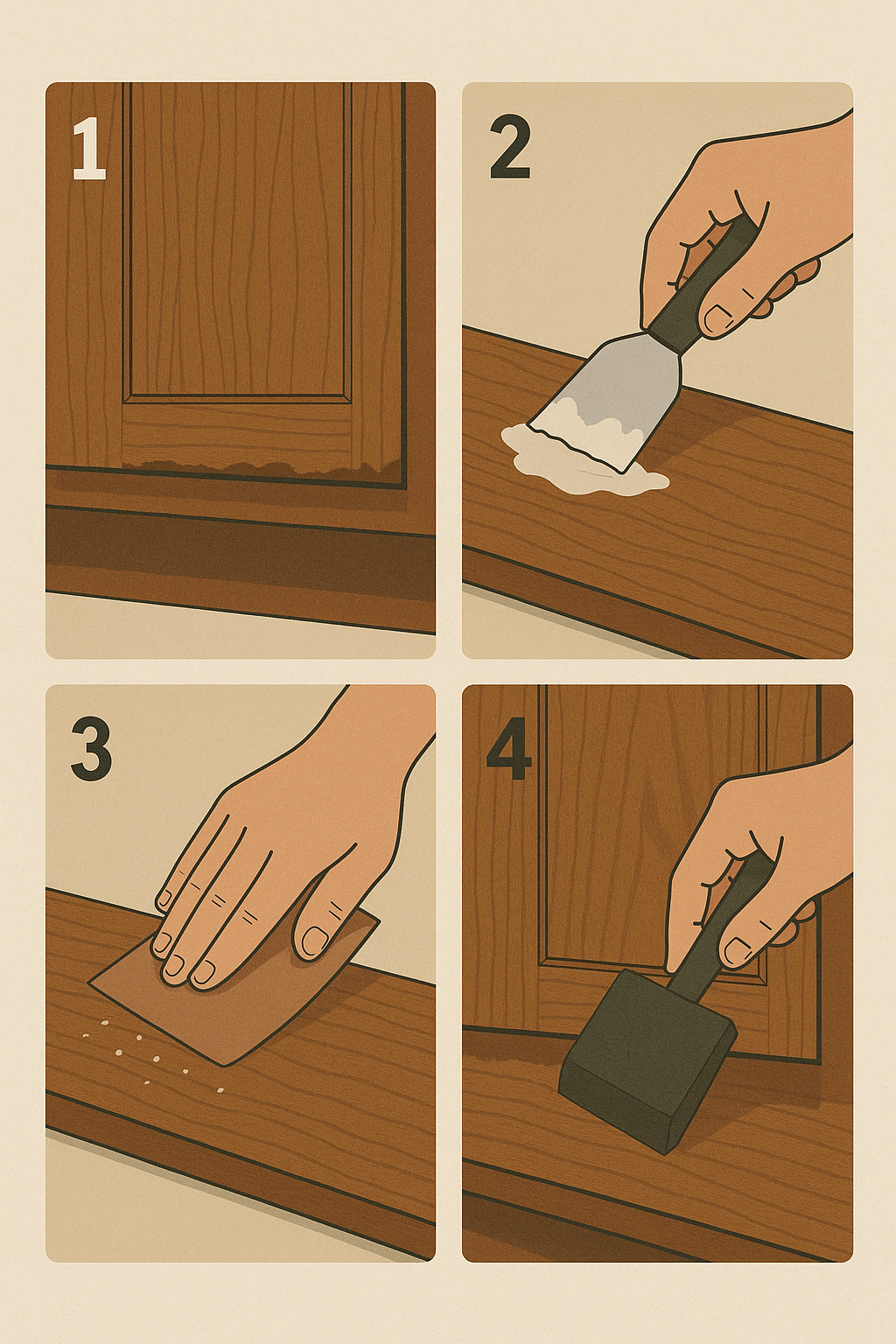 1

2

3

4